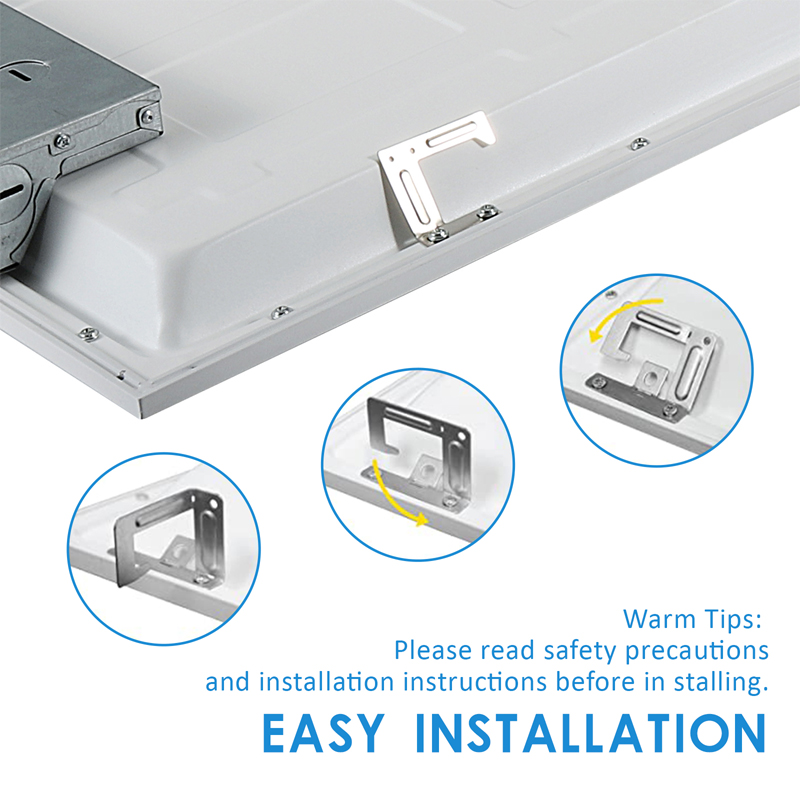 Warm Tips:
Please read safety precautions and installation instructions before in stalling.

EASY INSTALLATION