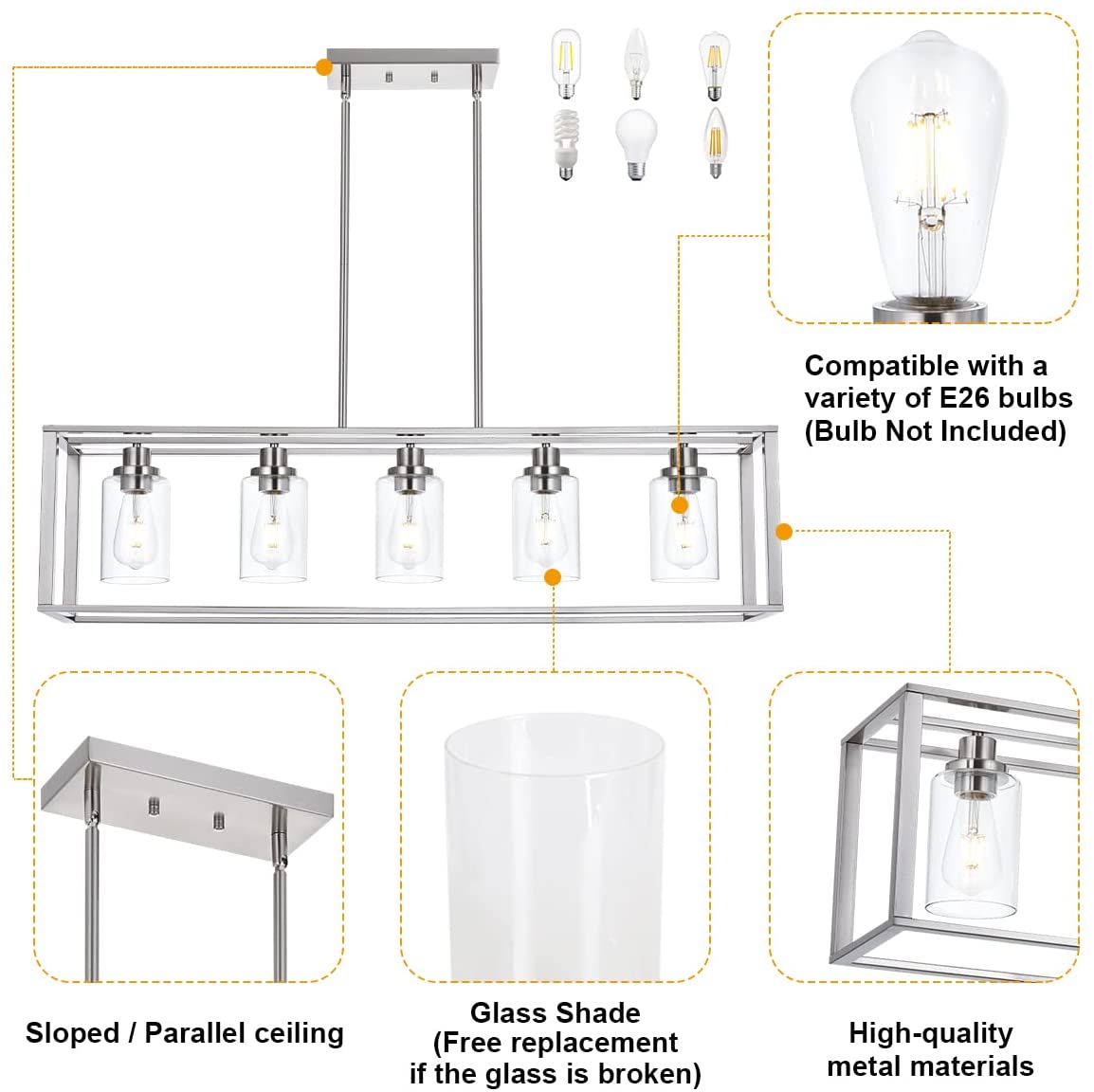 Compatible with a variety of E26 bulbs (Bulb Not Included)

Sloped / Parallel ceiling

Glass Shade (Free replacement if the glass is broken)

High-quality metal materials